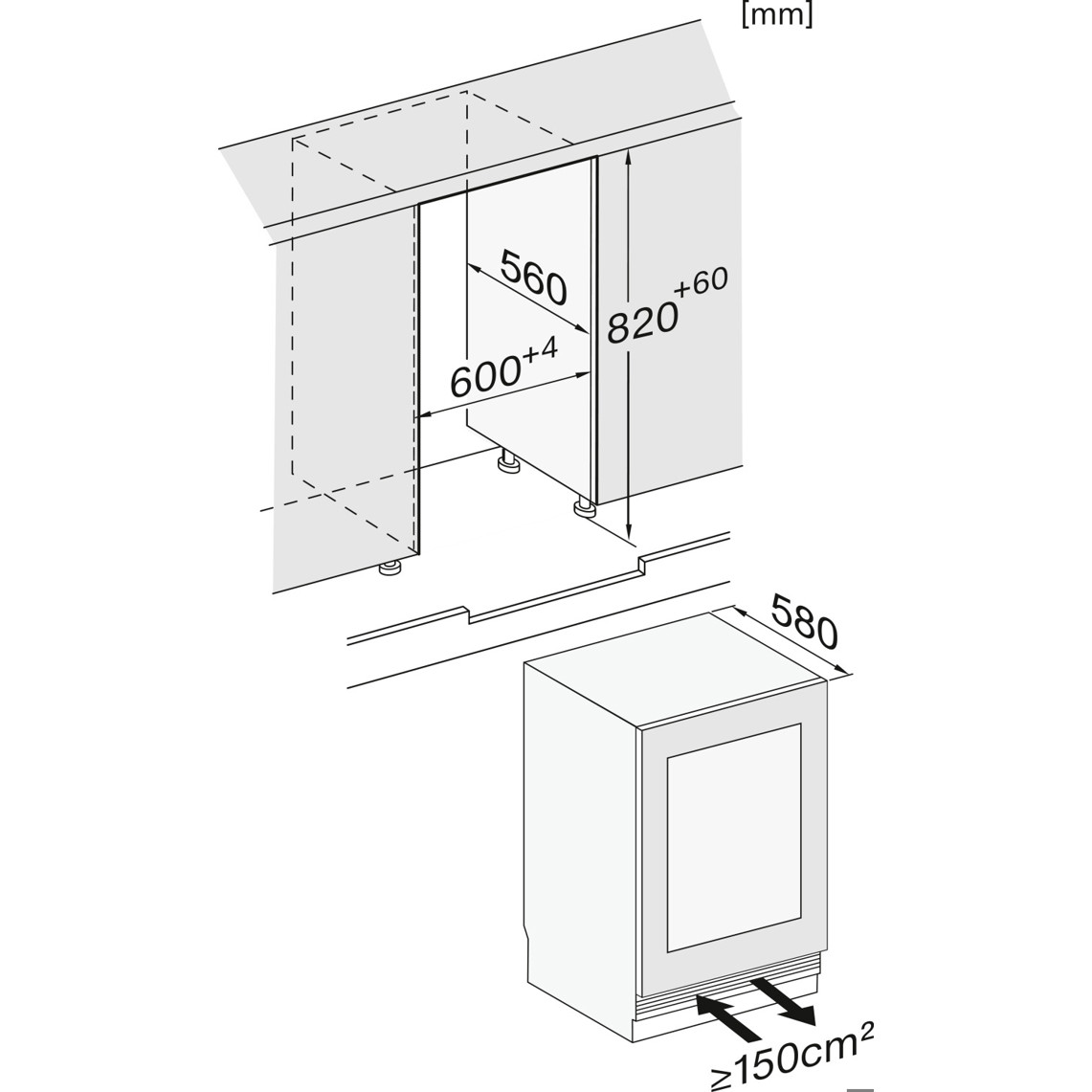 [mm]

560

$820^{+60}$

$600^{+4}$

580

$\geq 150cm^2$